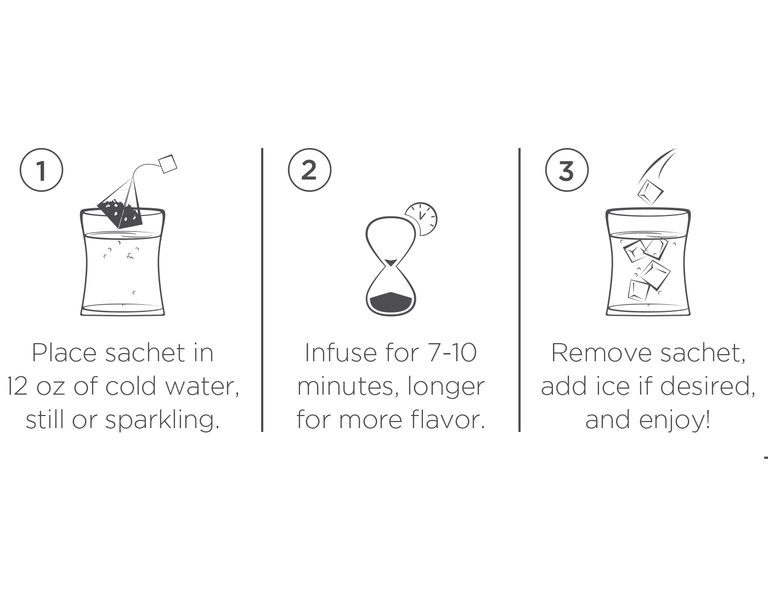 1

Place sachet in 12 oz of cold water, still or sparkling.

2

Infuse for 7-10 minutes, longer for more flavor.

3

Remove sachet, add ice if desired, and enjoy!